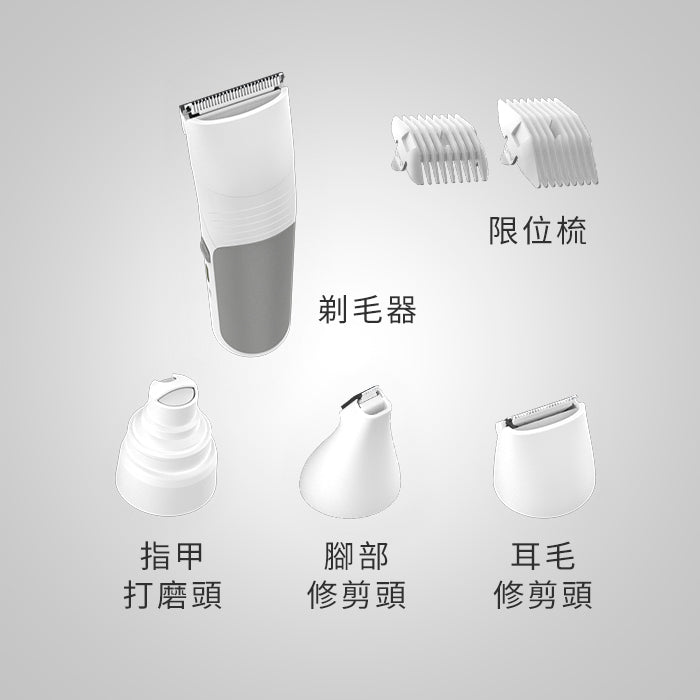 限位梳

剃毛器

指甲
打磨頭

腳部
修剪頭

耳毛
修剪頭