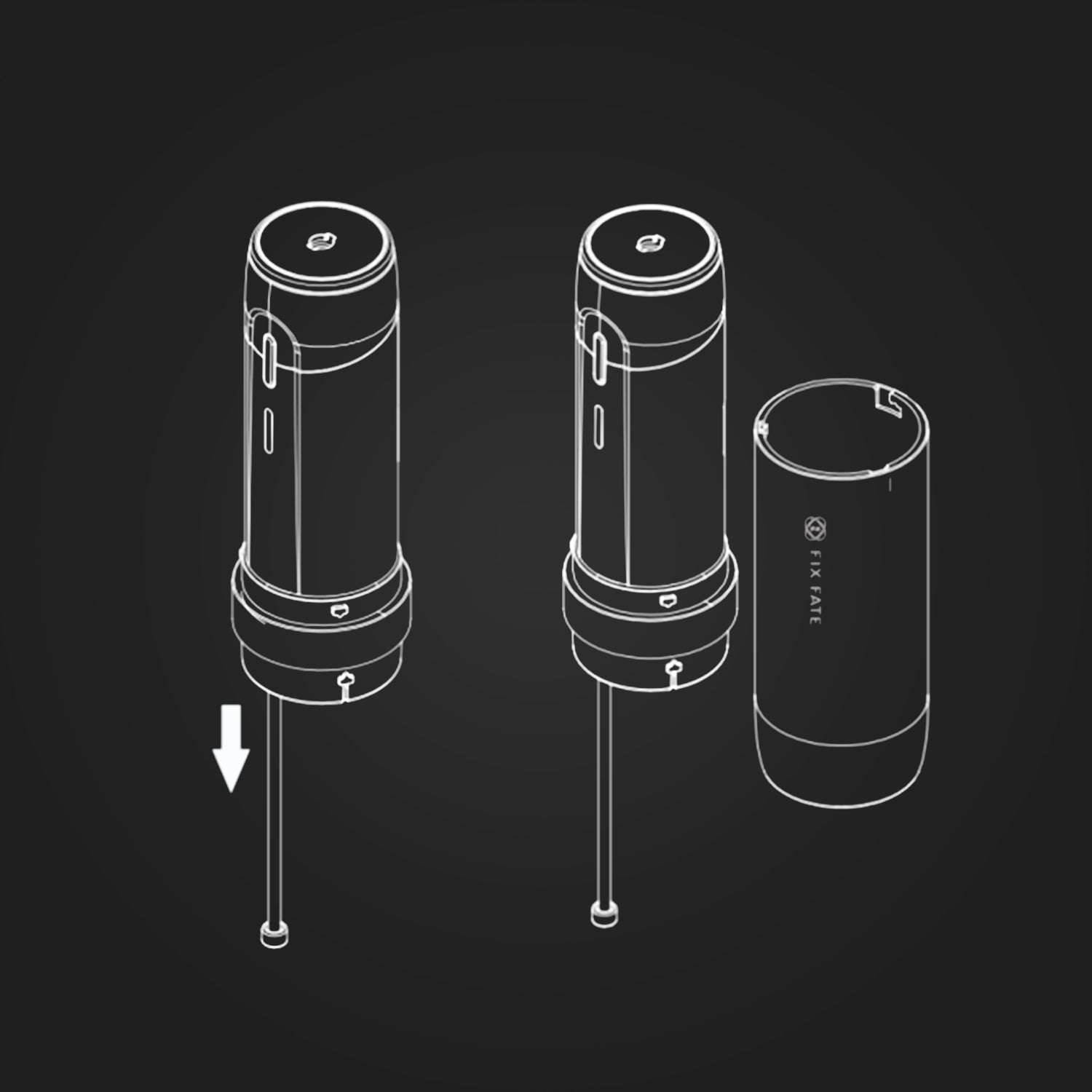 FIX FATE