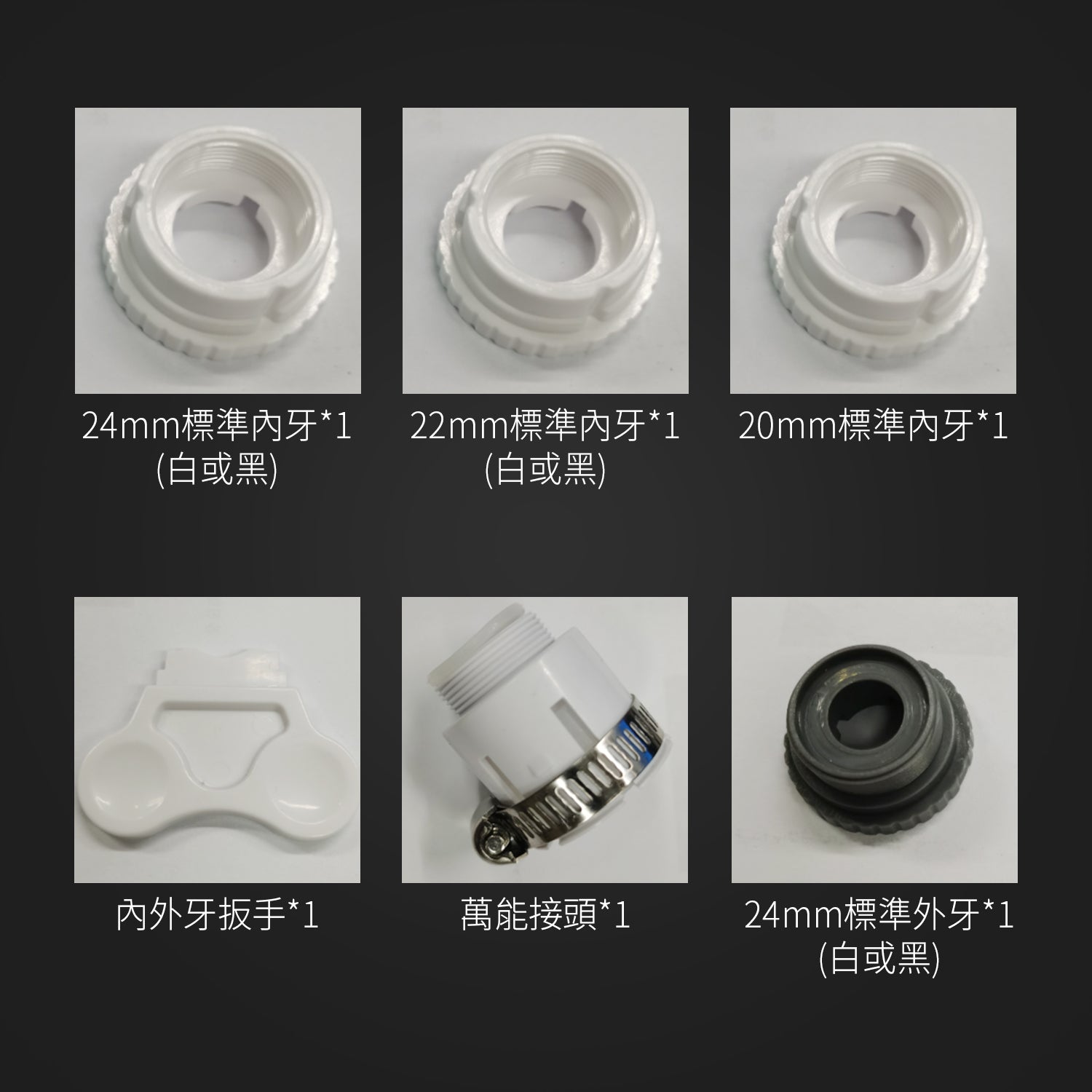 24mm標準內牙*1
(白或黑)

22mm標準內牙*1
(白或黑)

20mm標準內牙*1

內外牙扳手*1

萬能接頭*1

24mm標準外牙*1
(白或黑)