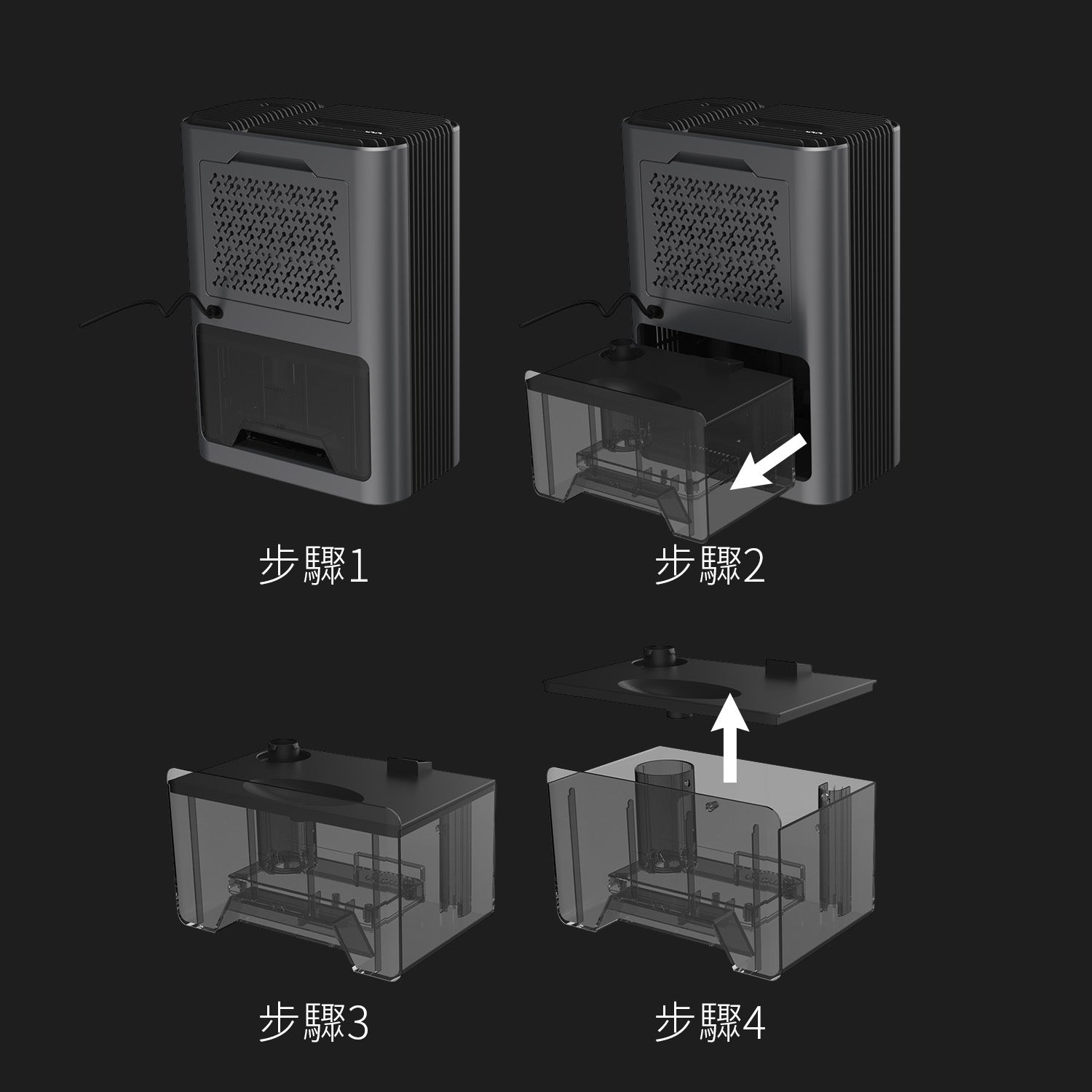 步驟1

步驟2

步驟3

步驟4